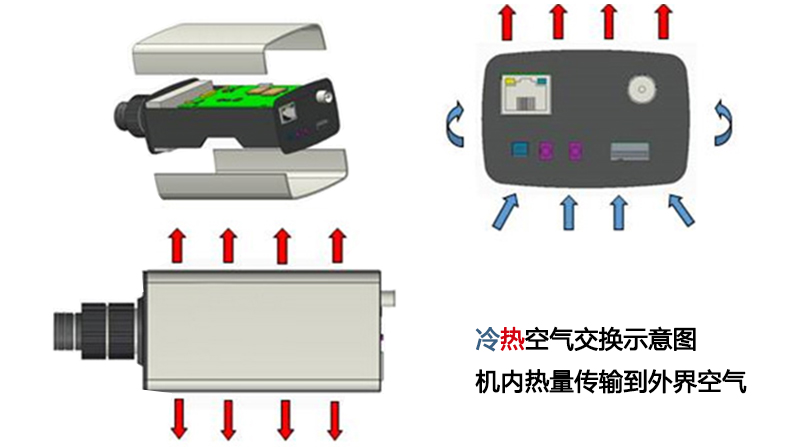 冷热空气交换示意图

机内热量传输到外界空气